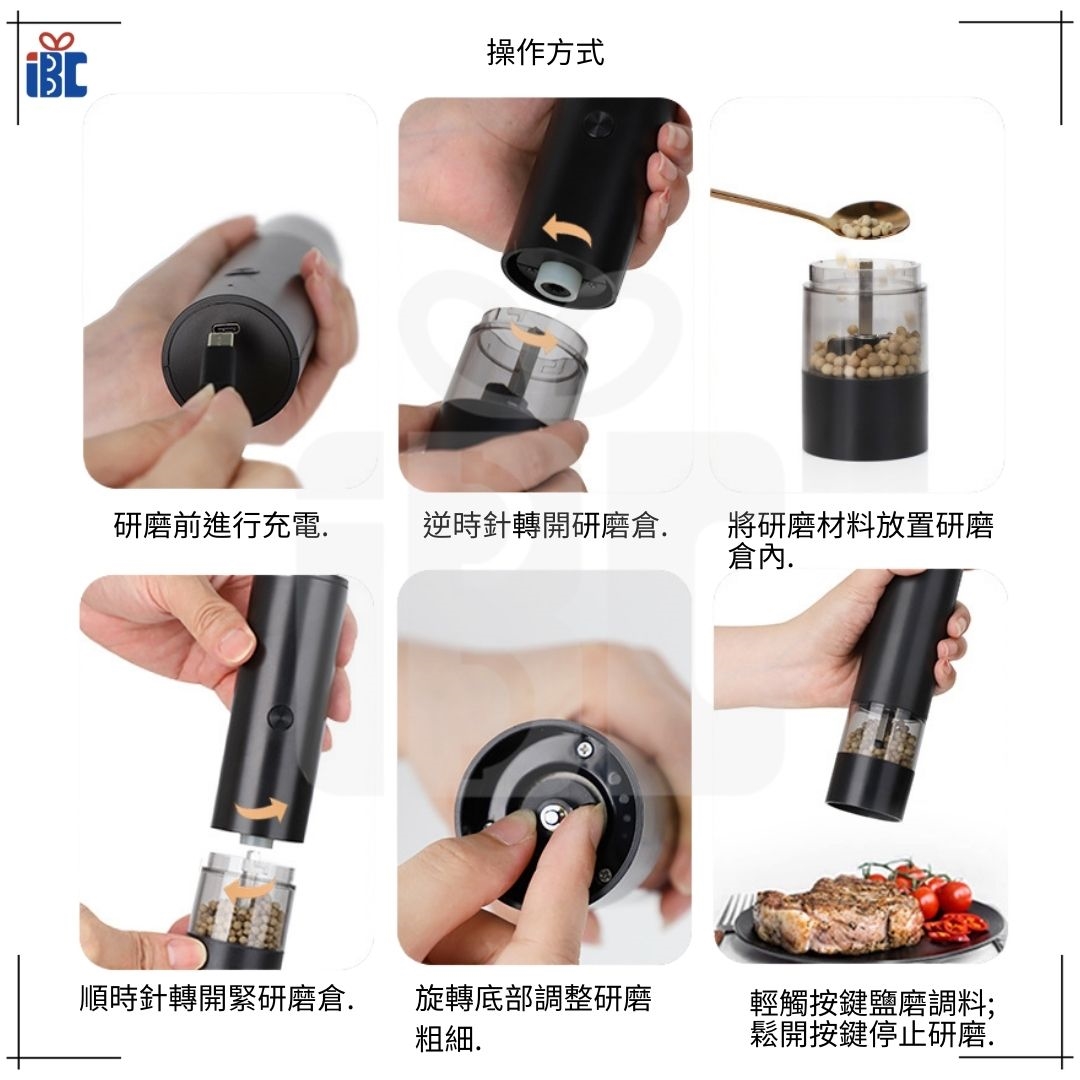 iBC

操作方式

研磨前進行充電.

逆時針轉開研磨倉.

將研磨材料放置研磨倉內.

順時針轉開緊研磨倉.

旋轉底部調整研磨粗細.

輕觸按鍵鹽磨調料;
鬆開按鍵停止研磨.