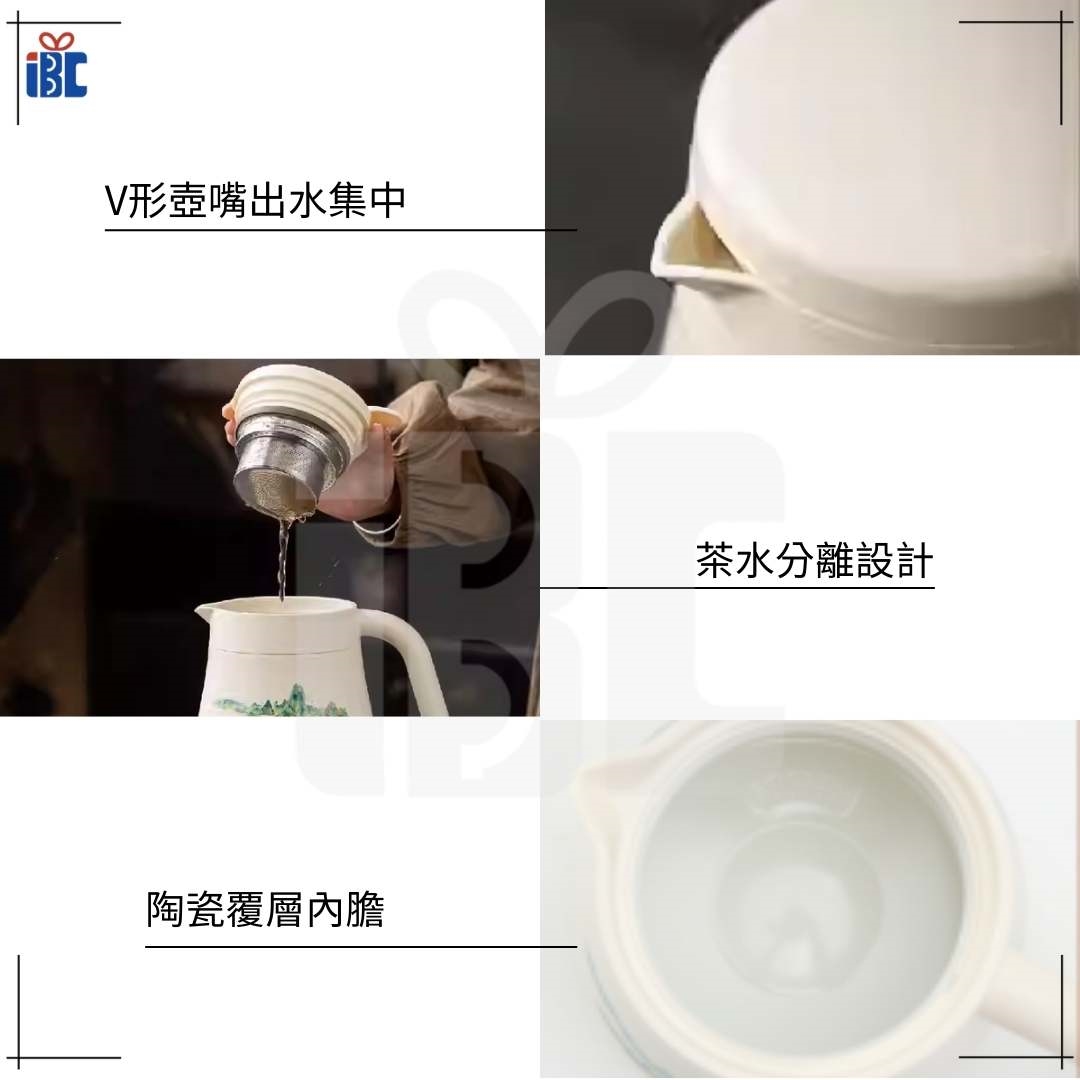 iBC

V形壺嘴出水集中

茶水分離設計

陶瓷覆層內膽